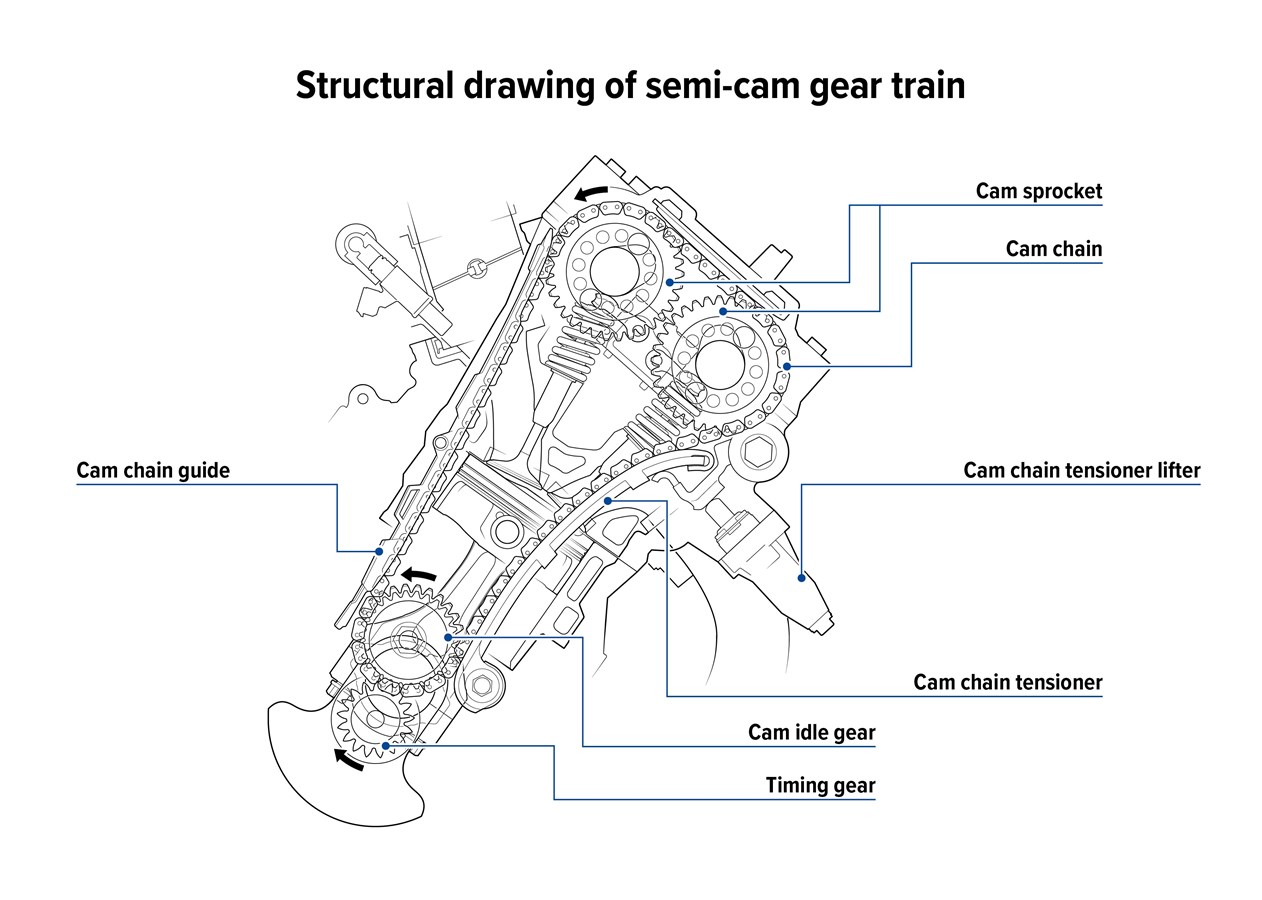 Structural drawing of semi-cam gear train

Cam sprocket

Cam chain

Cam chain guide

Cam chain tensioner lifter

Cam chain tensioner

Cam idle gear

Timing gear