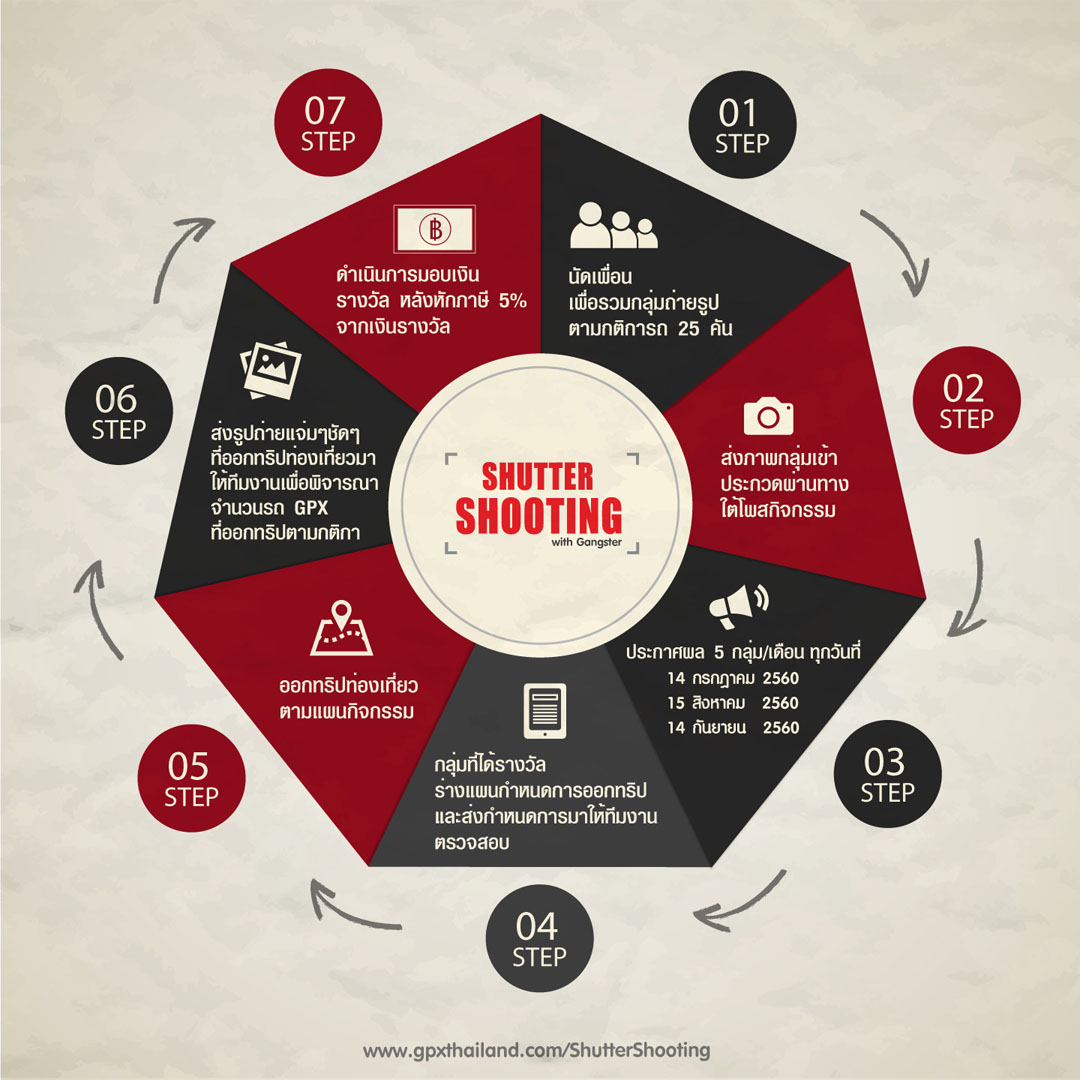 SHUTTER SHOOTING
with Gangster

01
STEP

นัดเพื่อน
เพื่อรวมกลุ่มถ่ายรูป
ตามกติการถ 25 คัน

02
STEP

ส่งภาพกลุ่มเข้า
ประกวดผ่านทาง
ใต้โพสกิจกรรม

03
STEP

ประกาศผล 5 กลุ่ม/เดือน ทุกวันที่
14 กรกฎาคม 2560
15 สิงหาคม 2560
14 กันยายน 2560

04
STEP

กลุ่มที่ได้รางวัล
ร่างแผนกำหนดการออกทริป
และส่งกำหนดการมาให้ทีมงาน
ตรวจสอบ

05
STEP

ออกทริปท่องเที่ยว
ตามแผนกิจกรรม

06
STEP

ส่งรูปถ่ายแจ่มๆชัดๆ
ที่ออกทริปท่องเที่ยวมา
ให้ทีมงานเพื่อพิจารณา
จำนวนรถ GPX
ที่ออกทริปตามกติกา

07
STEP

฿

ดำเนินการมอบเงิน
รางวัล หลังหักภาษี 5%
จากเงินรางวัล

www.gpxthailand.com/ShutterShooting